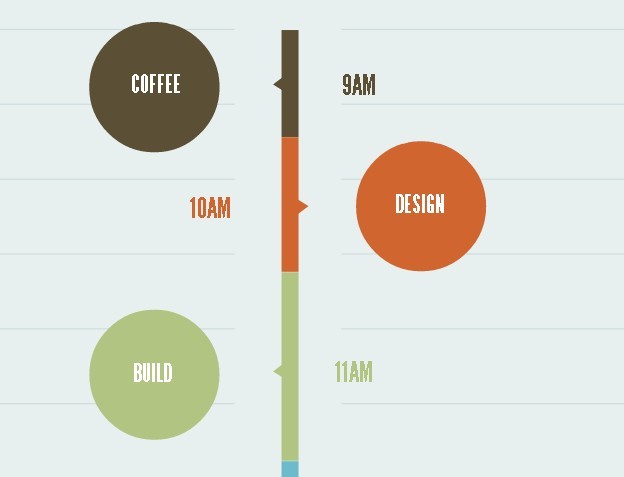 COFFEE

9AM

10AM

DESIGN

BUILD

11AM